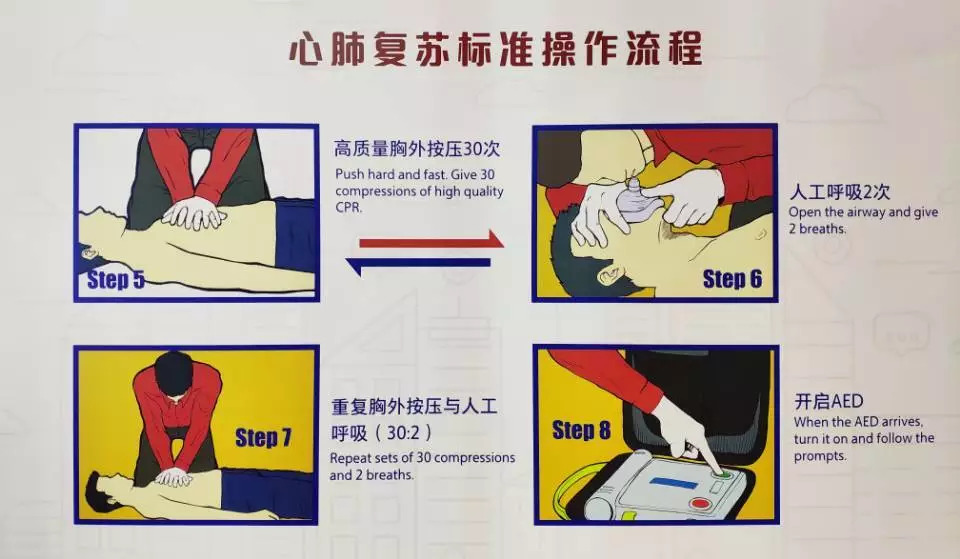 心肺复苏标准操作流程

Step 5

高质量胸外按压30次
Push hard and fast. Give 30 compressions of high quality CPR.

Step 6

人工呼吸2次
Open the airway and give 2 breaths.

Step 7

重复胸外按压与人工呼吸（30:2）
Repeat sets of 30 compressions and 2 breaths.

Step 8

开启AED
When the AED arrives, turn it on and follow the prompts.